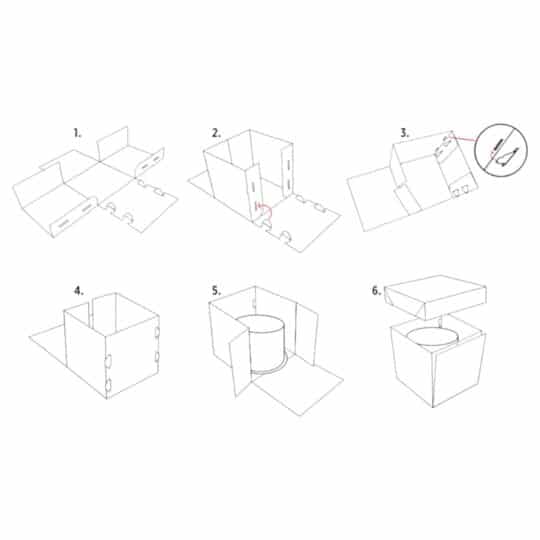 1.

2.

3.

4.

5.

6.